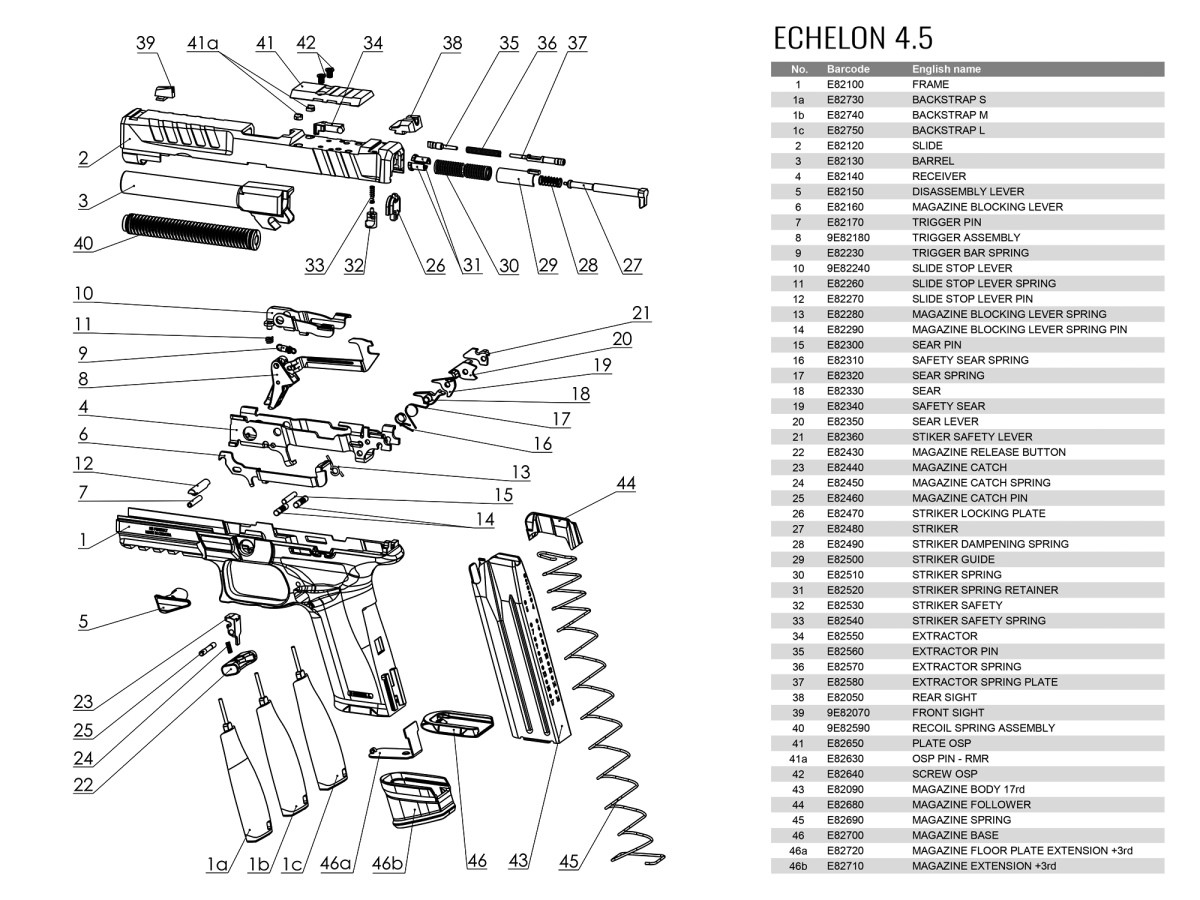 39 41a 41 42 34 38 35 36 37

2

3

40

33 32 26 31 30 29 28 27

10

11

9

8

4

6

12

7

1

5

23

25

24

22

21

20

19

18

17

16

13

15

14

44

1a 1b 1c 46a 46b 46 43 45

ECHELON 4.5

| No. | Barcode | English name |
|---|---|---|
| 1 | E82100 | FRAME |
| 1a | E82730 | BACKSTRAP S |
| 1b | E82740 | BACKSTRAP M |
| 1c | E82750 | BACKSTRAP L |
| 2 | E82120 | SLIDE |
| 3 | E82130 | BARREL |
| 4 | E82140 | RECEIVER |
| 5 | E82150 | DISASSEMBLY LEVER |
| 6 | E82160 | MAGAZINE BLOCKING LEVER |
| 7 | E82170 | TRIGGER PIN |
| 8 | 9E82180 | TRIGGER ASSEMBLY |
| 9 | E82230 | TRIGGER BAR SPRING |
| 10 | 9E82240 | SLIDE STOP LEVER |
| 11 | E82260 | SLIDE STOP LEVER SPRING |
| 12 | E82270 | SLIDE STOP LEVER PIN |
| 13 | E82280 | MAGAZINE BLOCKING LEVER SPRING |
| 14 | E82290 | MAGAZINE BLOCKING LEVER SPRING PIN |
| 15 | E82300 | SEAR PIN |
| 16 | E82310 | SAFETY SEAR SPRING |
| 17 | E82320 | SEAR SPRING |
| 18 | E82330 | SEAR |
| 19 | E82340 | SAFETY SEAR |
| 20 | E82350 | SEAR LEVER |
| 21 | E82360 | STIKER SAFETY LEVER |
| 22 | E82430 | MAGAZINE RELEASE BUTTON |
| 23 | E82440 | MAGAZINE CATCH |
| 24 | E82450 | MAGAZINE CATCH SPRING |
| 25 | E82460 | MAGAZINE CATCH PIN |
| 26 | E82470 | STRIKER LOCKING PLATE |
| 27 | E82480 | STRIKER |
| 28 | E82490 | STRIKER DAMPENING SPRING |
| 29 | E82500 | STRIKER GUIDE |
| 30 | E82510 | STRIKER SPRING |
| 31 | E82520 | STRIKER SPRING RETAINER |
| 32 | E82530 | STRIKER SAFETY |
| 33 | E82540 | STRIKER SAFETY SPRING |
| 34 | E82550 | EXTRACTOR |
| 35 | E82560 | EXTRACTOR PIN |
| 36 | E82570 | EXTRACTOR SPRING |
| 37 | E82580 | EXTRACTOR SPRING PLATE |
| 38 | E82050 | REAR SIGHT |
| 39 | 9E82070 | FRONT SIGHT |
| 40 | 9E82590 | RECOIL SPRING ASSEMBLY |
| 41 | E82650 | PLATE OSP |
| 41a | E82630 | OSP PIN - RMR |
| 42 | E82640 | SCREW OSP |
| 43 | E82090 | MAGAZINE BODY 17rd |
| 44 | E82680 | MAGAZINE FOLLOWER |
| 45 | E82690 | MAGAZINE SPRING |
| 46 | E82700 | MAGAZINE BASE |
| 46a | E82720 | MAGAZINE FLOOR PLATE EXTENSION +3rd |
| 46b | E82710 | MAGAZINE EXTENSION +3rd |