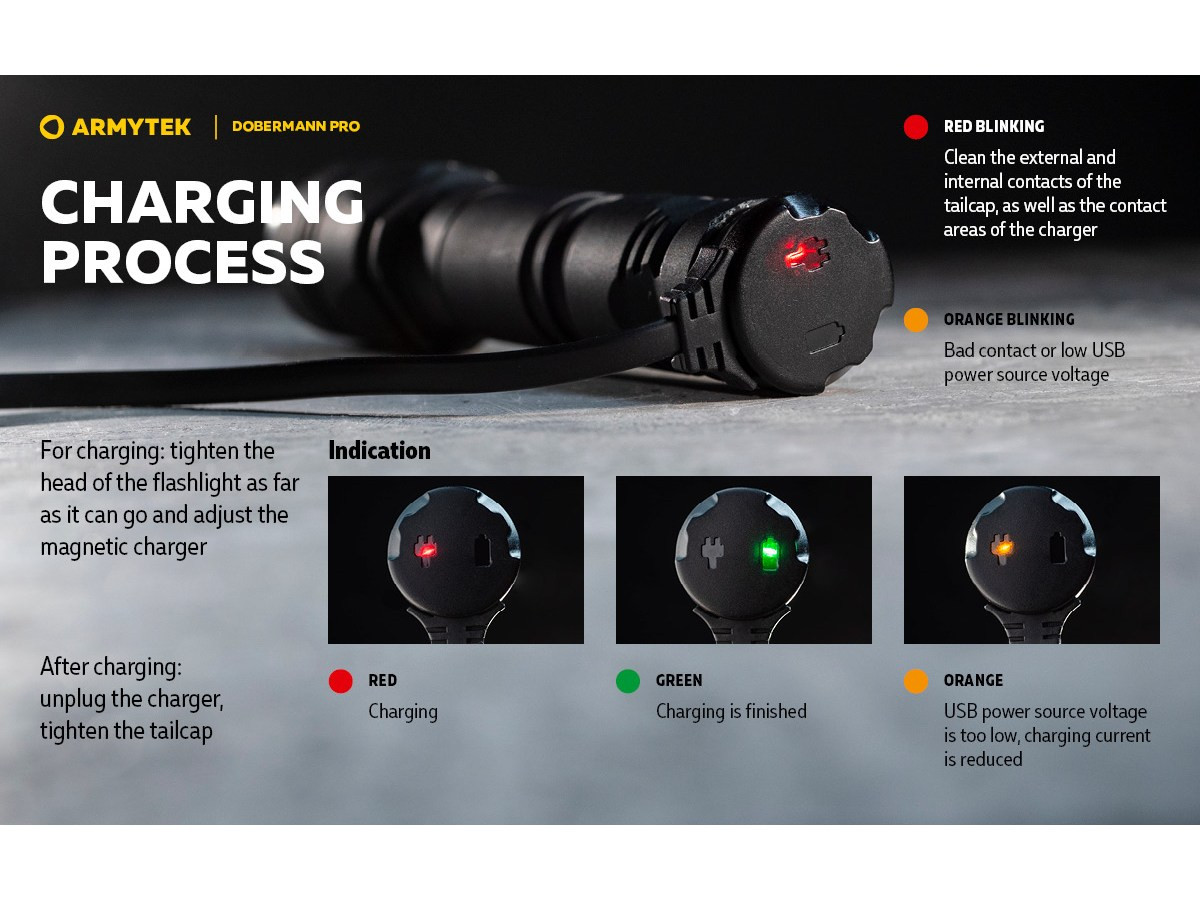 ARMYTEK | DOBERMANN PRO

CHARGING PROCESS

RED BLINKING
Clean the external and internal contacts of the tailcap, as well as the contact areas of the charger

ORANGE BLINKING
Bad contact or low USB power source voltage

For charging: tighten the head of the flashlight as far as it can go and adjust the magnetic charger

After charging: unplug the charger, tighten the tailcap

Indication

RED
Charging

GREEN
Charging is finished

ORANGE
USB power source voltage is too low, charging current is reduced