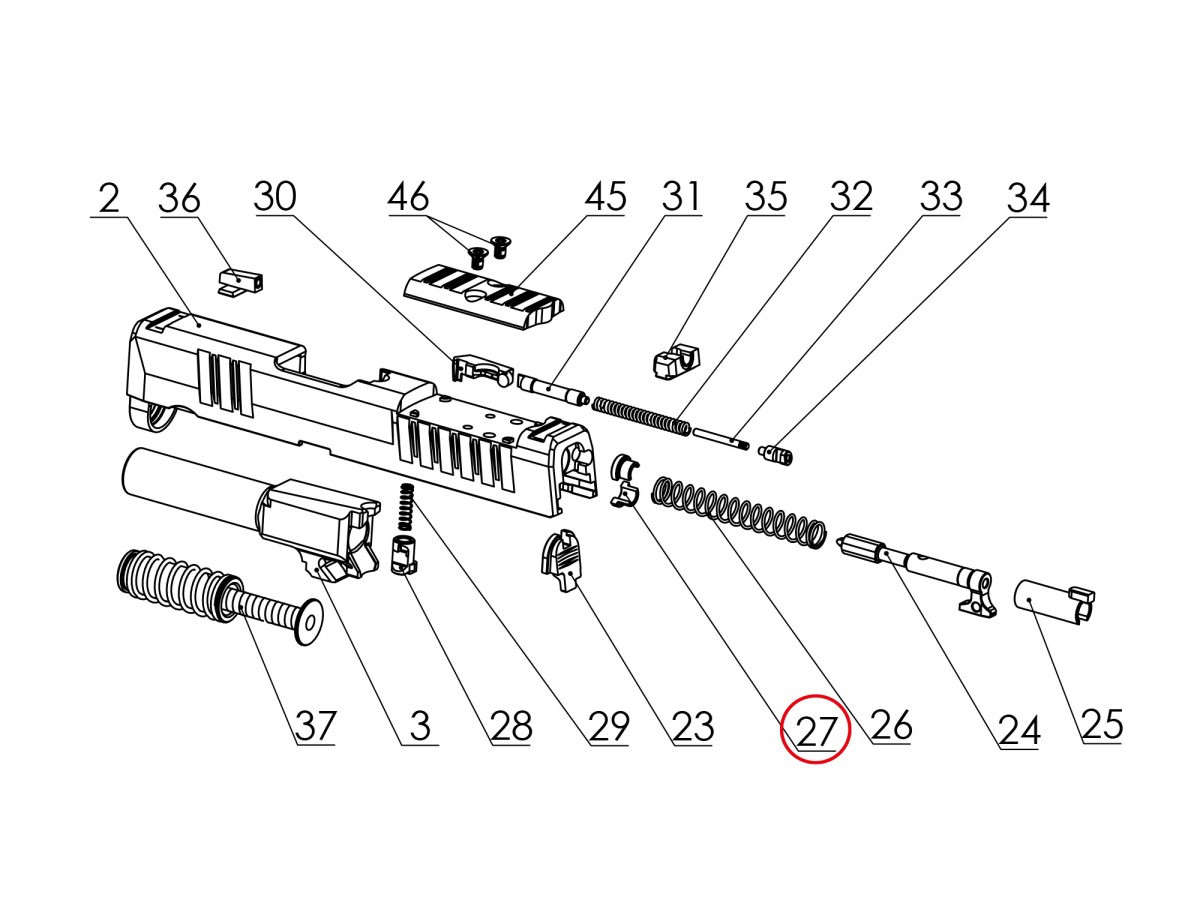 2
36
30
46
45
31
35
32
33
34
37
3
28
29
23
27
26
24
25