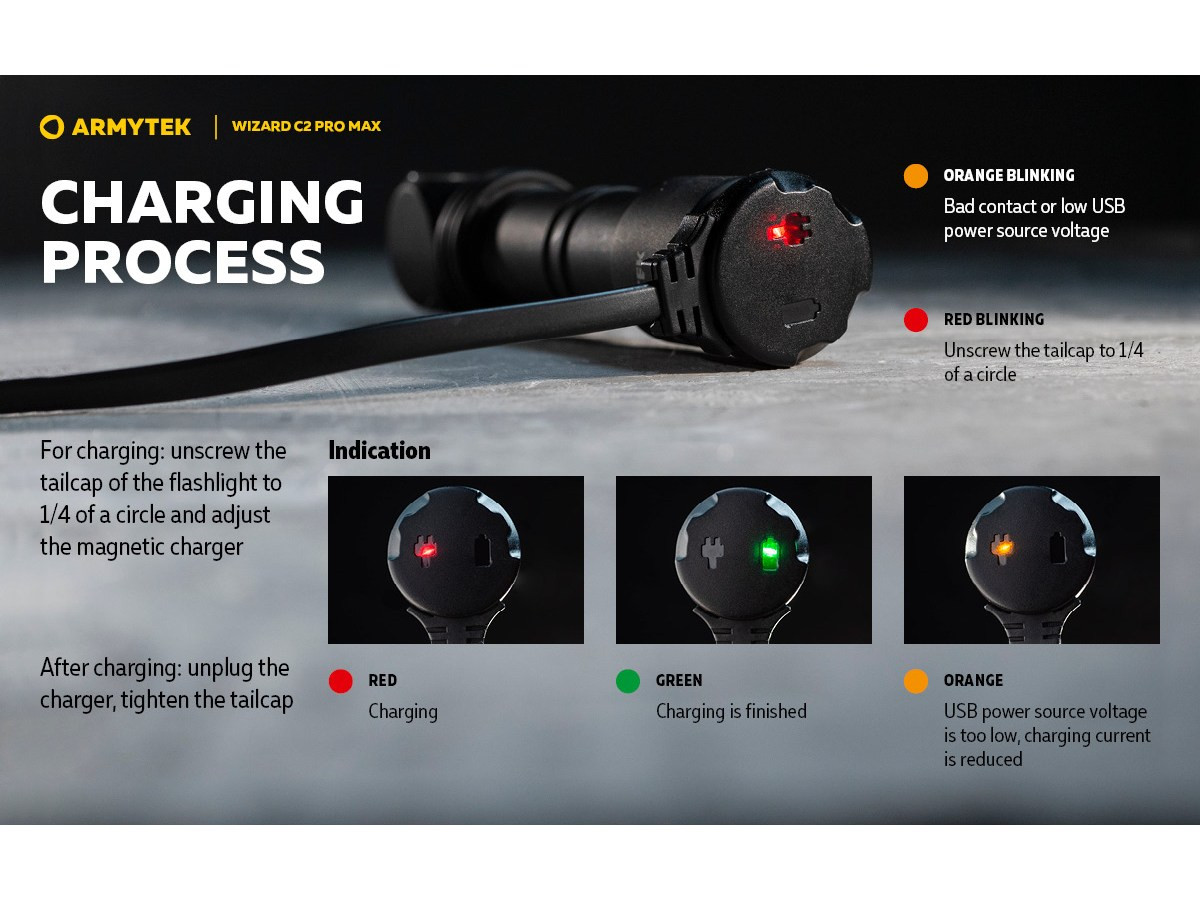 ARMYTEK | WIZARD C2 PRO MAX

CHARGING PROCESS

ORANGE BLINKING
Bad contact or low USB power source voltage

RED BLINKING
Unscrew the tailcap to 1/4 of a circle

For charging: unscrew the tailcap of the flashlight to 1/4 of a circle and adjust the magnetic charger

After charging: unplug the charger, tighten the tailcap

Indication

RED
Charging

GREEN
Charging is finished

ORANGE
USB power source voltage is too low, charging current is reduced