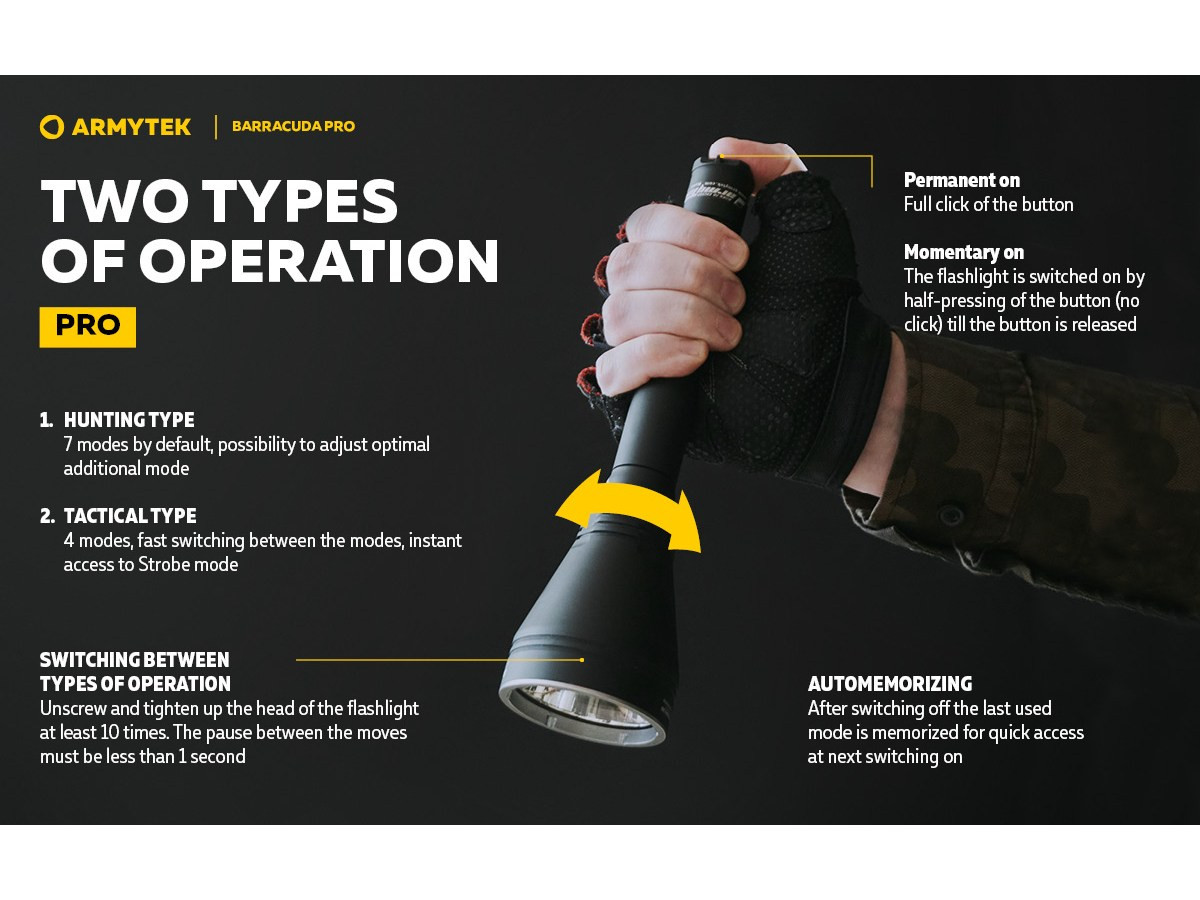 ARMYTEK | BARRACUDA PRO

TWO TYPES OF OPERATION

PRO

1. HUNTING TYPE
7 modes by default, possibility to adjust optimal additional mode

2. TACTICAL TYPE
4 modes, fast switching between the modes, instant access to Strobe mode

SWITCHING BETWEEN TYPES OF OPERATION
Unscrew and tighten up the head of the flashlight at least 10 times. The pause between the moves must be less than 1 second

Permanent on
Full click of the button

Momentary on
The flashlight is switched on by half-pressing of the button (no click) till the button is released

AUTOMEMORIZING
After switching off the last used mode is memorized for quick access at next switching on